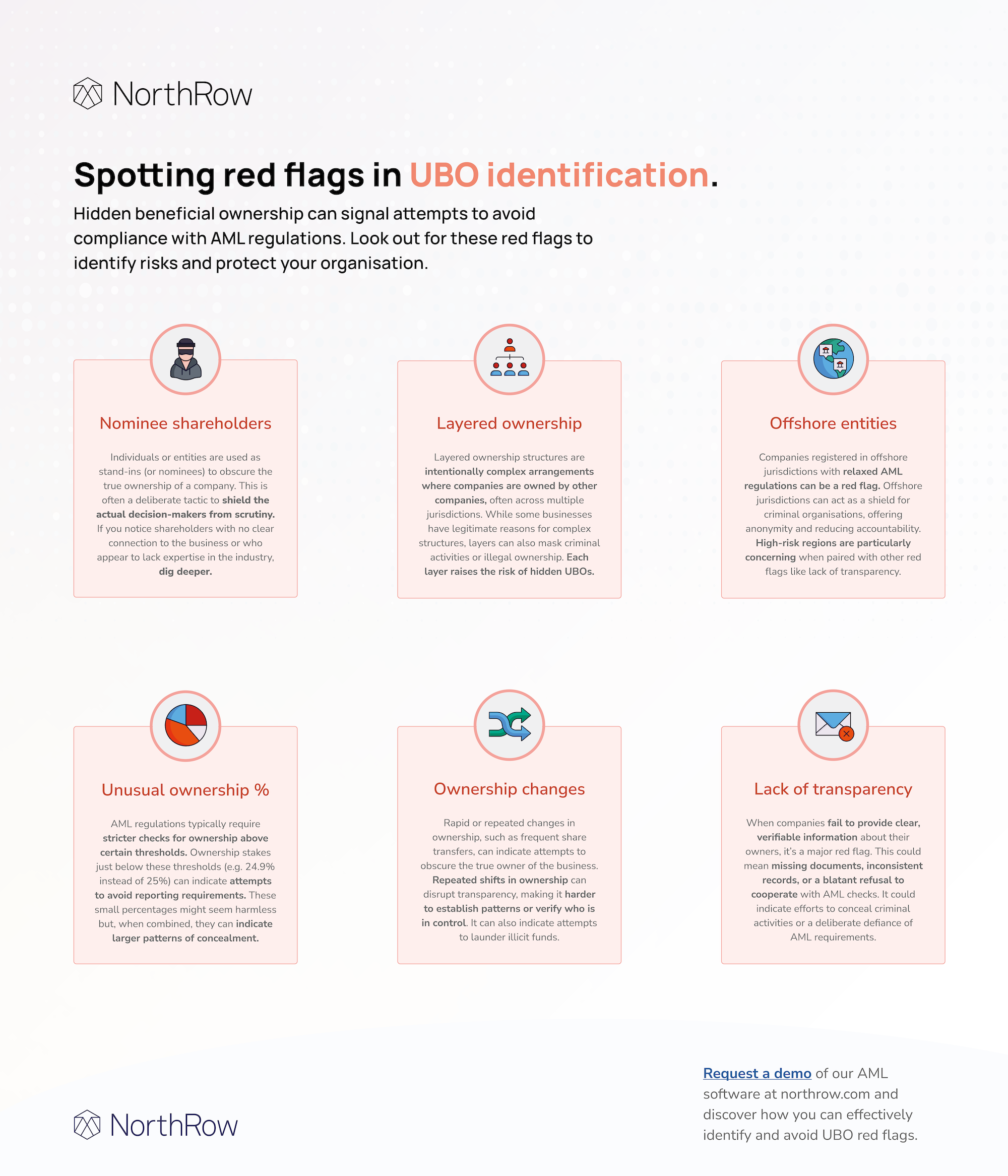 NorthRow

Spotting red flags in UBO identification.

Hidden beneficial ownership can signal attempts to avoid compliance with AML regulations. Look out for these red flags to identify risks and protect your organisation.

Nominee shareholders

Individuals or entities are used as stand-ins (or nominees) to obscure the true ownership of a company. This is often a deliberate tactic to shield the actual decision-makers from scrutiny. If you notice shareholders with no clear connection to the business or who appear to lack expertise in the industry, dig deeper.

Layered ownership

Layered ownership structures are intentionally complex arrangements where companies are owned by other companies, often across multiple jurisdictions. While some businesses have legitimate reasons for complex structures, layers can also mask criminal activities or illegal ownership. Each layer raises the risk of hidden UBOs.

Offshore entities

Companies registered in offshore jurisdictions with relaxed AML regulations can be a red flag. Offshore jurisdictions can act as a shield for criminal organisations, offering anonymity and reducing accountability. High-risk regions are particularly concerning when paired with other red flags like lack of transparency.

Unusual ownership %

AML regulations typically require stricter checks for ownership above certain thresholds. Ownership stakes just below these thresholds (e.g. 24.9% instead of 25%) can indicate attempts to avoid reporting requirements. These small percentages might seem harmless but, when combined, they can indicate larger patterns of concealment.

Ownership changes

Rapid or repeated changes in ownership, such as frequent share transfers, can indicate attempts to obscure the true owner of the business. Repeated shifts in ownership can disrupt transparency, making it harder to establish patterns or verify who is in control. It can also indicate attempts to launder illicit funds.

Lack of transparency

When companies fail to provide clear, verifiable information about their owners, it's a major red flag. This could mean missing documents, inconsistent records, or a blatant refusal to cooperate with AML checks. It could indicate efforts to conceal criminal activities or a deliberate defiance of AML requirements.

NorthRow

Request a demo of our AML software at northrow.com and discover how you can effectively identify and avoid UBO red flags.